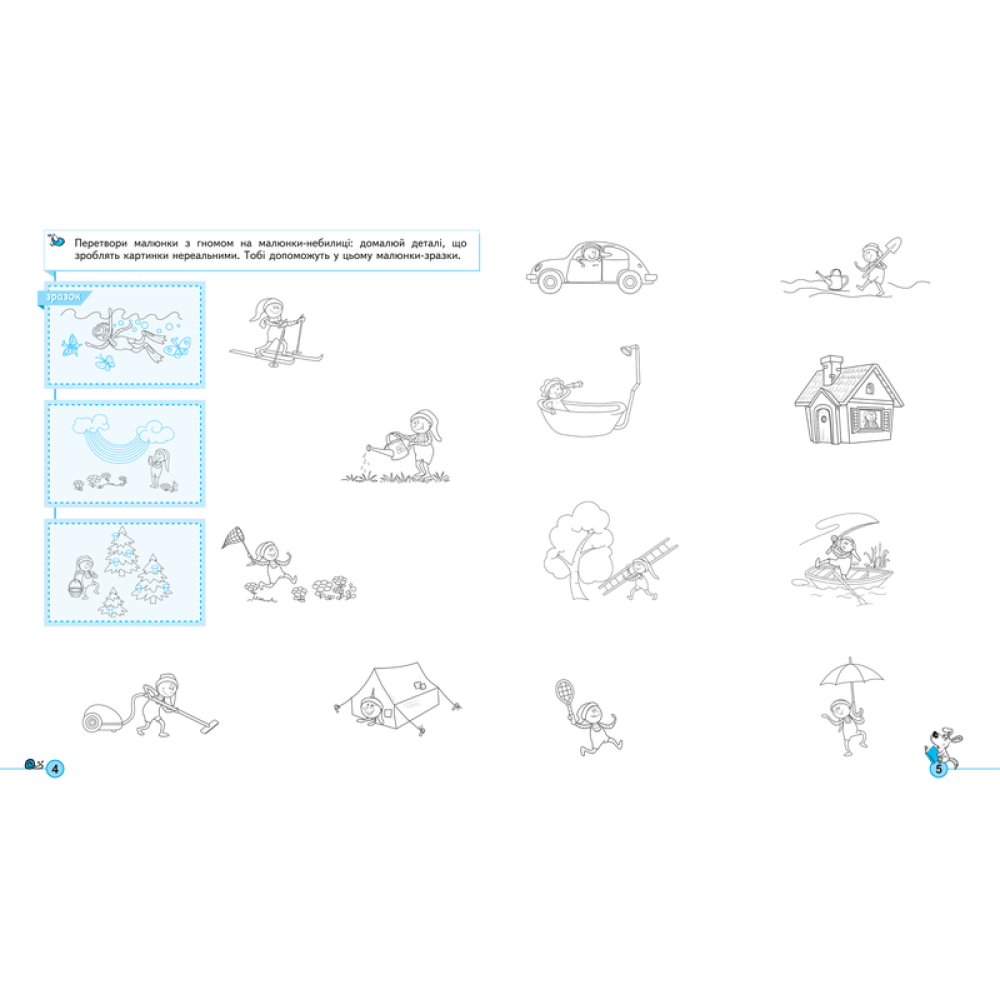 Перетвори малюнки з гномом на малюнки-небилиці: домалюй деталі, що зроблять картинки нереальними. Тобі допоможуть у цьому малюнки-зразки.

зразок

4

5