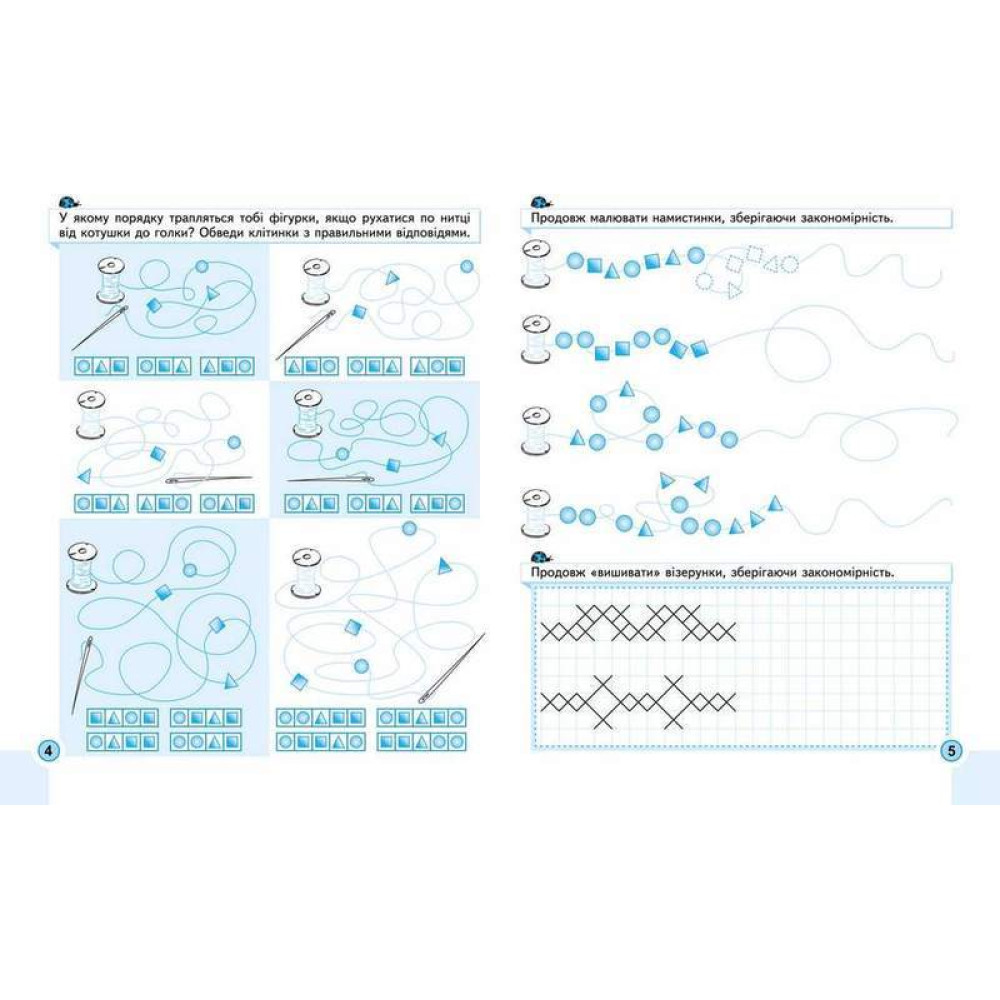 У якому порядку трапляться тобі фігурки, якщо рухатися по нитці від котушки до голки? Обведи клітинки з правильними відповідями.

4

Продовж малювати намистинки, зберігаючи закономірність.

Продовж «вишивати» візерунки, зберігаючи закономірність.

5