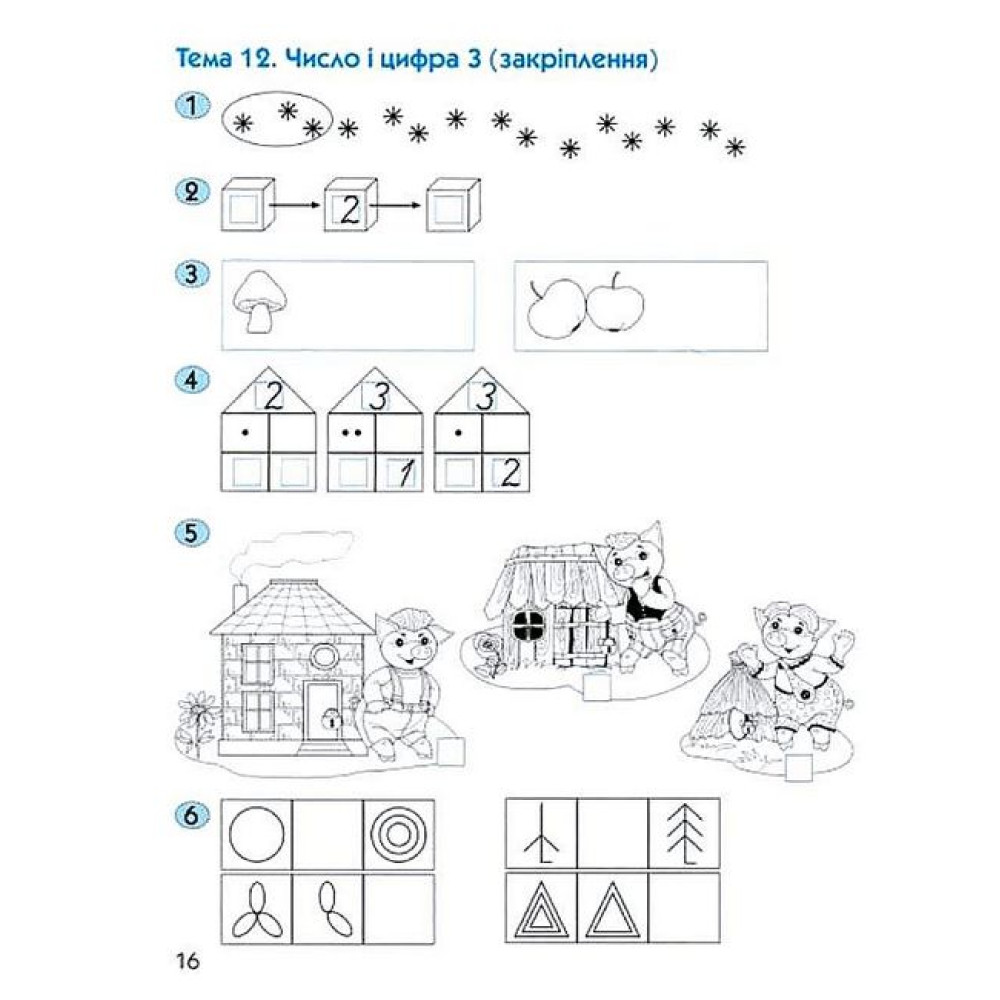 Тема 12. Число і цифра 3 (закріплення)

1

2

2

3

4

2

3

3

1

2

5

6

16