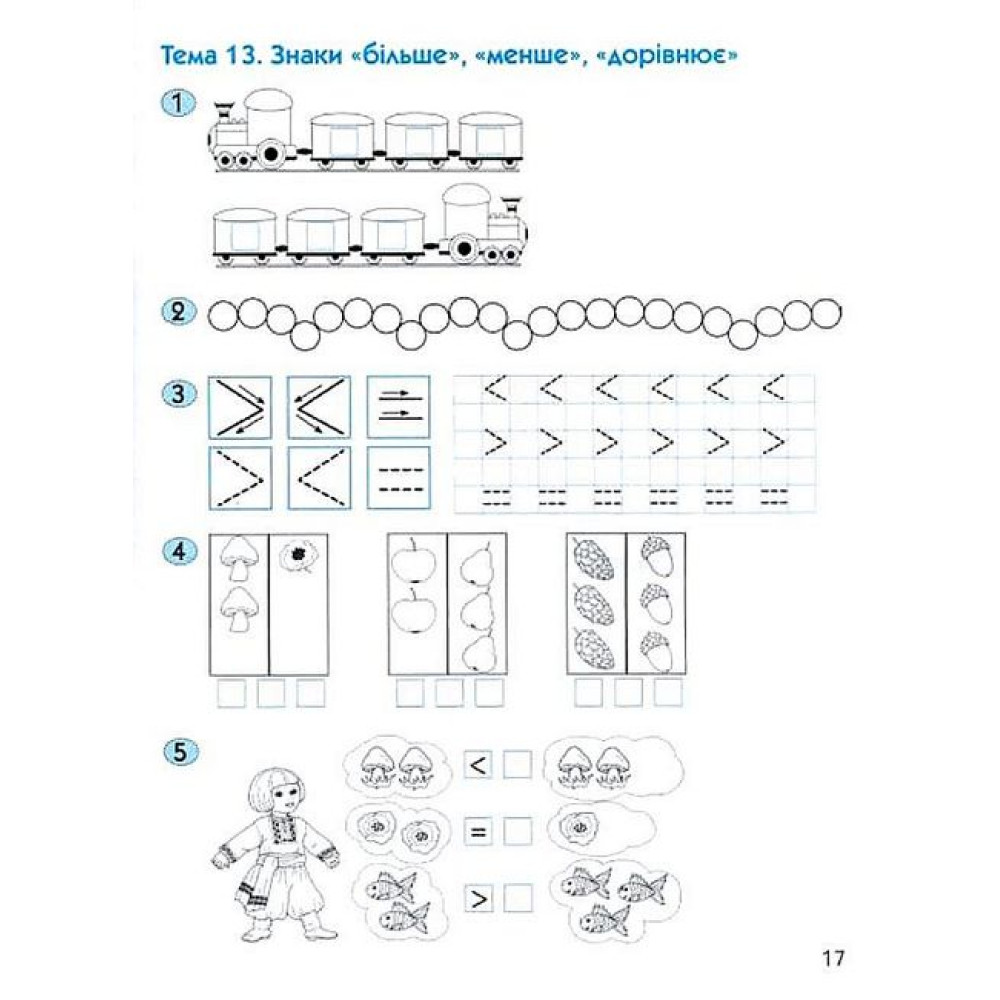 Тема 13. Знаки «більше», «менше», «дорівнює»

1

2

3

$>$ $<$ $=$

$>$ $<$ $=$

$<$ $<$ $<$ $<$ $<$ $<$

$>$ $>$ $>$ $>$ $>$ $>$

$=$ $=$ $=$ $=$ $=$ $=$

4

5

$<$

$=$

$>$

17