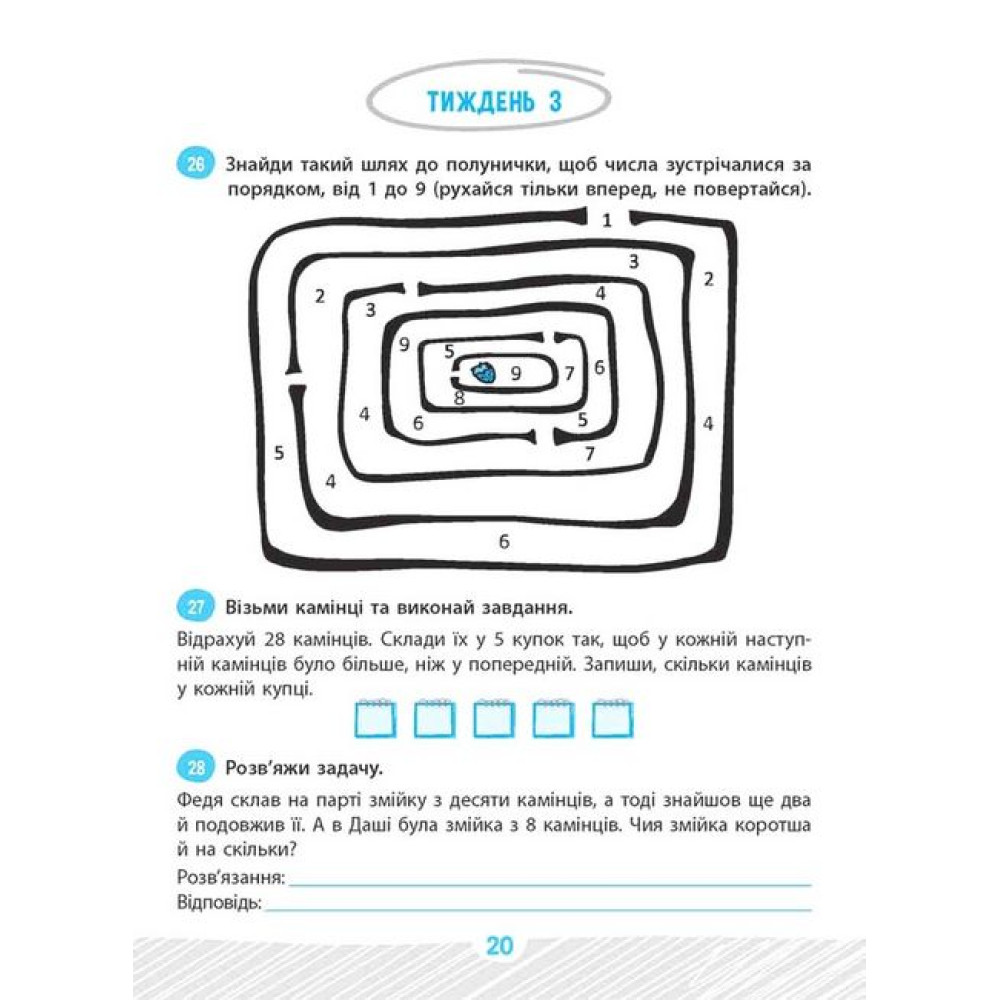 ТИЖДЕНЬ 3

26 Знайди такий шлях до полунички, щоб числа зустрічалися за порядком, від 1 до 9 (рухайся тільки вперед, не повертайся).

1
3
2
2
4
3
9
5
9
7
6
8
4
6
5
4
7
5
4
6

27 Візьми камінці та виконай завдання.

Відрахуй 28 камінців. Склади їх у 5 купок так, щоб у кожній наступній камінців було більше, ніж у попередній. Запиши, скільки камінців у кожній купці.

28 Розв'яжи задачу.

Федя склав на парті змійку з десяти камінців, а тоді знайшов ще два й подовжив її. А в Даші була змійка з 8 камінців. Чия змійка коротша й на скільки?

Розв'язання:
Відповідь:

20