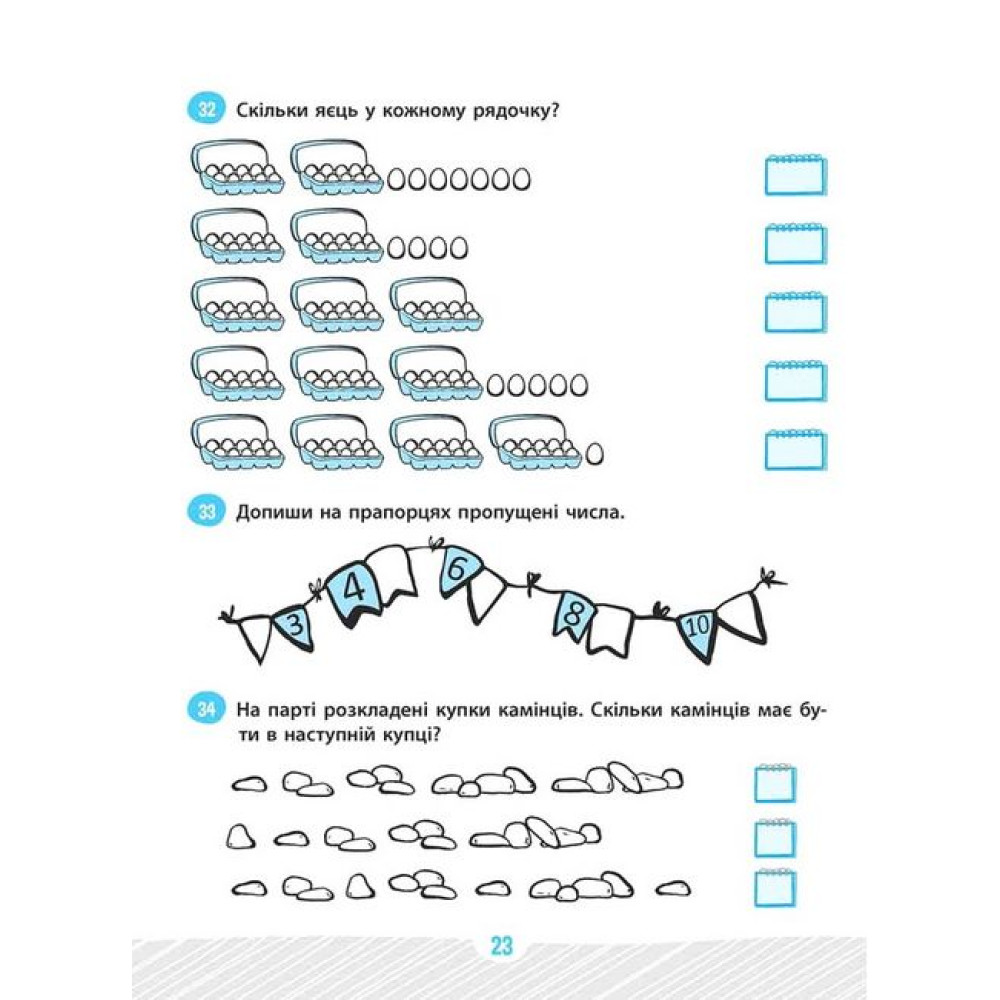 32 Скільки яєць у кожному рядочку?

33 Допиши на прапорцях пропущені числа.

3 4 6 8 10

34 На парті розкладені купки камінців. Скільки камінців має бути в наступній купці?

23