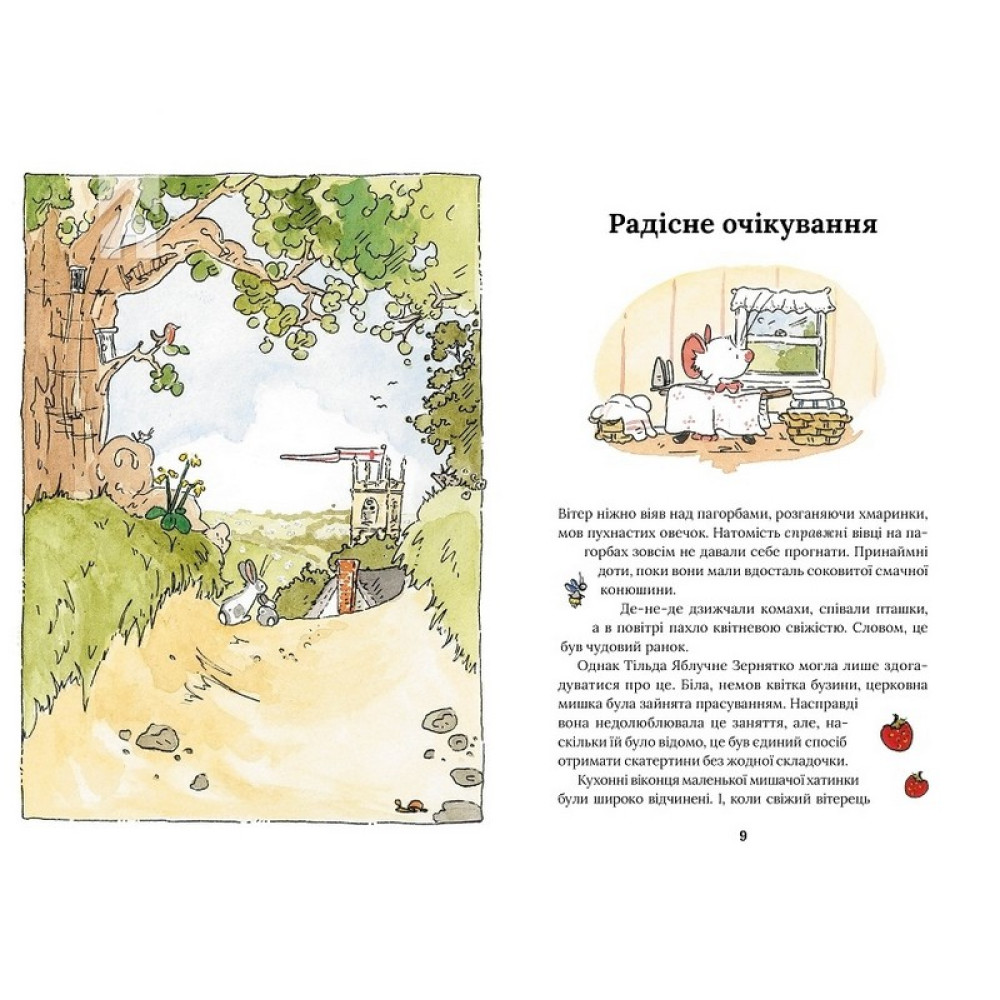 Радісне очікування

Вітер ніжно віяв над пагорбами, розганяючи хмаринки, мов пухнастих овечок. Натомість справжні вівці на пагорбах зовсім не давали себе прогнати. Принаймні доти, поки вони мали вдосталь соковитої смачної конюшини.

Де-не-де дзижчали комахи, співали пташки, а в повітрі пахло квітневою свіжістю. Словом, це був чудовий ранок.

Однак Тільда Яблучне Зернятко могла лише здогадуватися про це. Біла, немов квітка бузини, церковна мишка була зайнята прасуванням. Насправді вона недолюблювала це заняття, але, наскільки їй було відомо, це був єдиний спосіб отримати скатертини без жодної складочки.

Кухонні віконця маленької мишачої хатинки були широко відчинені. І, коли свіжий вітерець

9