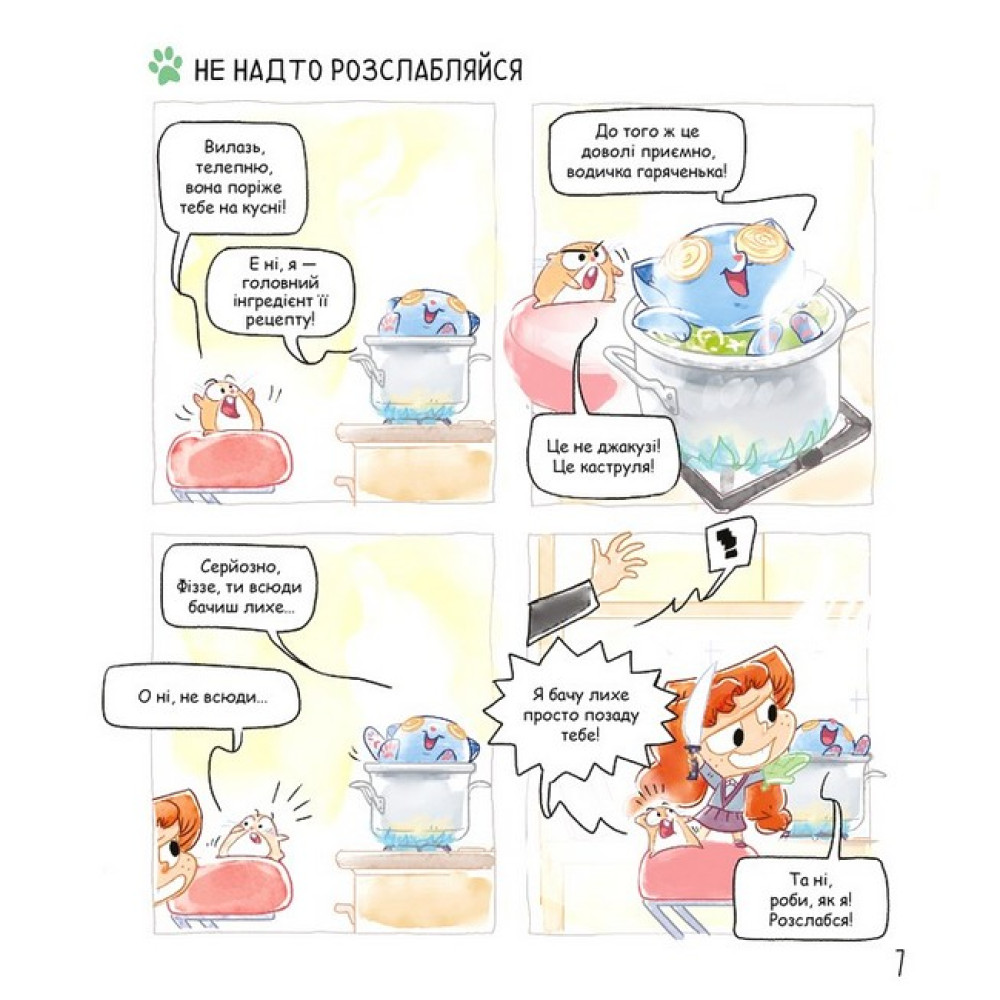 НЕ НАДТО РОЗСЛАБЛЯЙСЯ

Вилазь, телепню, вона поріже тебе на кусні!

Е ні, я — головний інгредієнт її рецепту!

До того ж це доволі приємно, водичка гаряченька!

Це не джакузі! Це каструля!

Серйозно, Фіззе, ти всюди бачиш лихе...

О ні, не всюди...

Я бачу лихе просто позаду тебе!

Та ні, роби, як я! Розслабся!

7