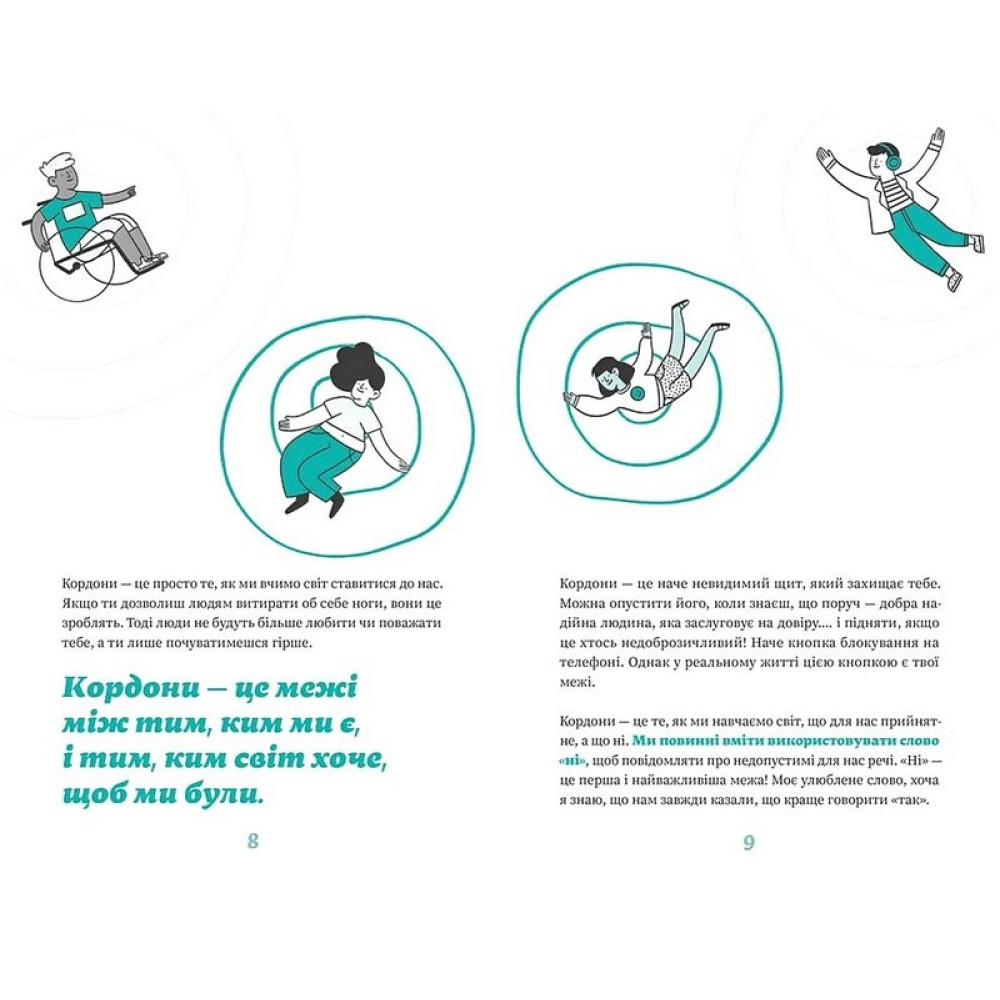 Кордони — це просто те, як ми вчимо світ ставитися до нас. Якщо ти дозволиш людям витирати об себе ноги, вони це зроблять. Тоді люди не будуть більше любити чи поважати тебе, а ти лише почуватимешся гірше.

Кордони — це межі між тим, ким ми є, і тим, ким світ хоче, щоб ми були.

8

Кордони — це наче невидимий щит, який захищає тебе. Можна опустити його, коли знаєш, що поруч — добра надійна людина, яка заслуговує на довіру.... і підняти, якщо це хтось недоброзичливий! Наче кнопка блокування на телефоні. Однак у реальному житті цією кнопкою є твої межі.

Кордони — це те, як ми навчаємо світ, що для нас прийнятне, а що ні. Ми повинні вміти використовувати слово «ні», щоб повідомляти про недопустимі для нас речі. «Ні» — це перша і найважливіша межа! Моє улюблене слово, хоча я знаю, що нам завжди казали, що краще говорити «так».

9