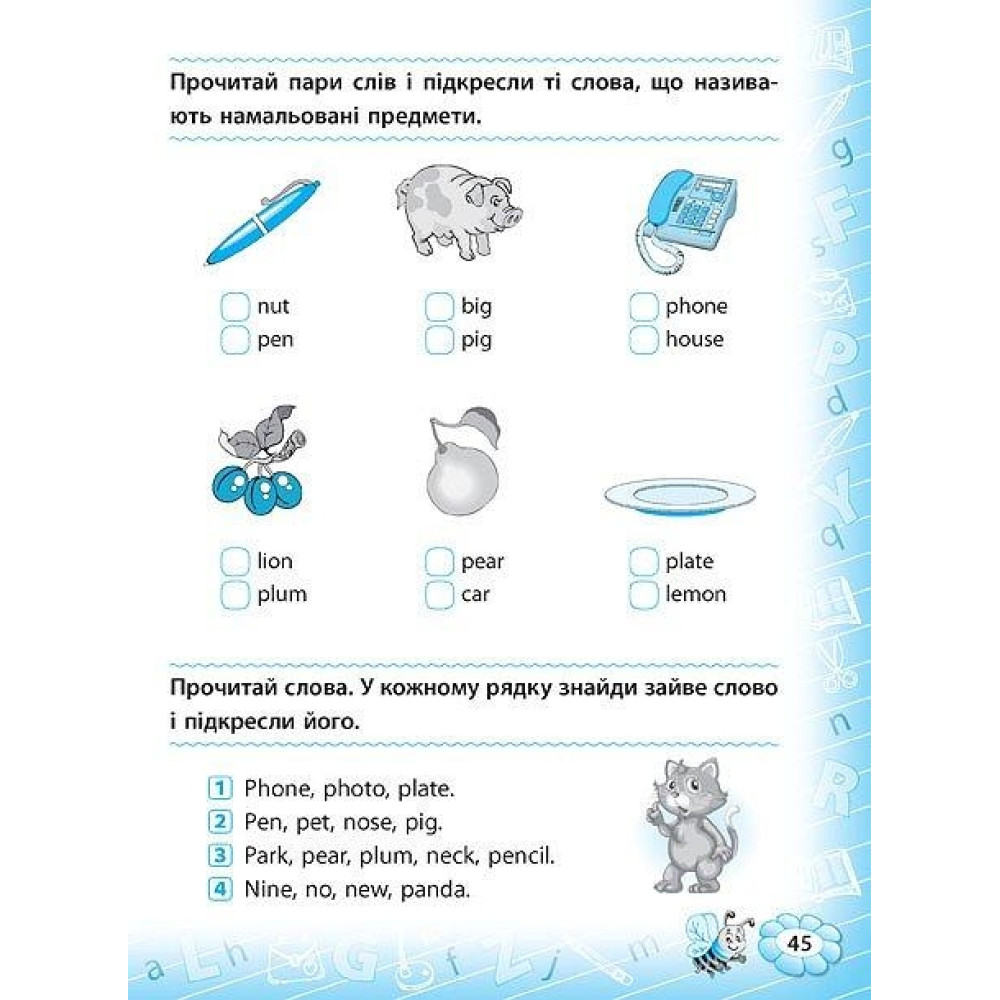 Прочитай пари слів і підкресли ті слова, що називають намальовані предмети.

nut
pen

big
pig

phone
house

lion
plum

pear
car

plate
lemon

Прочитай слова. У кожному рядку знайди зайве слово і підкресли його.

1 Phone, photo, plate.
2 Pen, pet, nose, pig.
3 Park, pear, plum, neck, pencil.
4 Nine, no, new, panda.

45