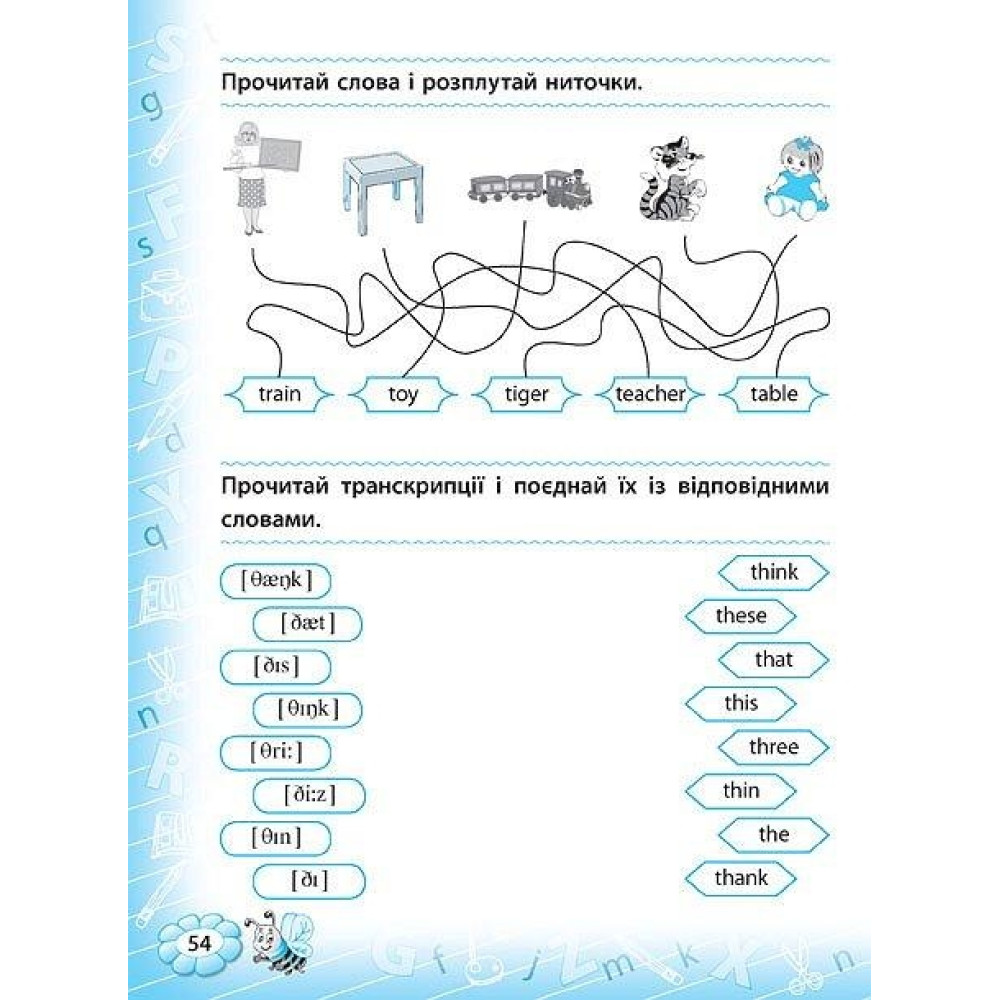 Прочитай слова і розплутай ниточки.

train

toy

tiger

teacher

table

Прочитай транскрипції і поєднай їх із відповідними словами.

[θæŋk]

[ðæt]

[ðɪs]

[θɪŋk]

[θri:]

[ði:z]

[θɪn]

[ðɪ]

think

these

that

this

three

thin

the

thank

54