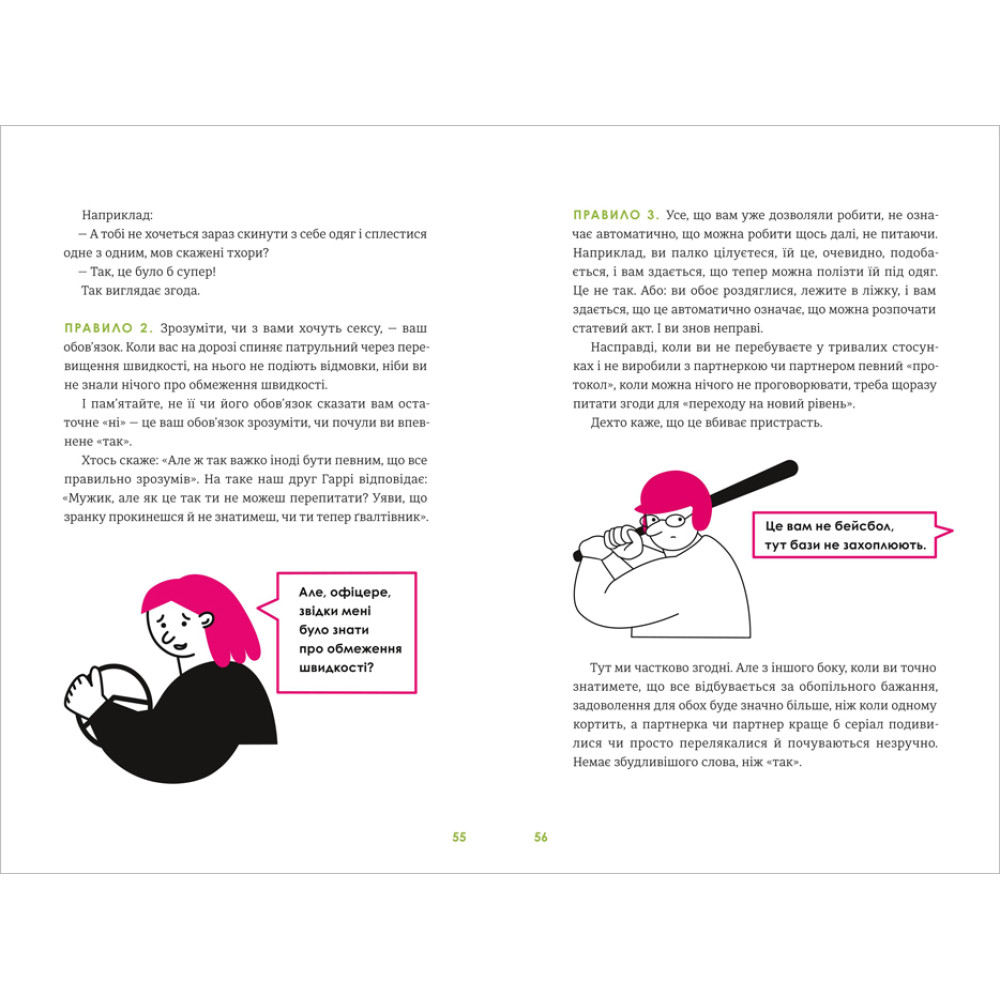 Наприклад:
— А тобі не хочеться зараз скинути з себе одяг і сплестися одне з одним, мов скажені тхори?
— Так, це було б супер!
Так виглядає згода.

ПРАВИЛО 2. Зрозуміти, чи з вами хочуть сексу, — ваш обов'язок. Коли вас на дорозі спиняє патрульний через перевищення швидкості, на нього не подіють відмовки, ніби ви не знали нічого про обмеження швидкості.

І пам'ятайте, не її чи його обов'язок сказати вам остаточне «ні» — це ваш обов'язок зрозуміти, чи почули ви впевнене «так».

Хтось скаже: «Але ж так важко іноді бути певним, що все правильно зрозумів». На таке наш друг Гаррі відповідає: «Мужик, але як це так ти не можеш перепитати? Уяви, що зранку прокинешся й не знатимеш, чи ти тепер ґвалтівник».

Але, офіцере, звідки мені було знати про обмеження швидкості?

55

ПРАВИЛО 3. Усе, що вам уже дозволяли робити, не означає автоматично, що можна робити щось далі, не питаючи. Наприклад, ви палко цілуєтеся, їй це, очевидно, подобається, і вам здається, що тепер можна полізти їй під одяг. Це не так. Або: ви обоє роздяглися, лежите в ліжку, і вам здається, що це автоматично означає, що можна розпочати статевий акт. І ви знов неправі.

Насправді, коли ви не перебуваєте у тривалих стосунках і не виробили з партнеркою чи партнером певний «протокол», коли можна нічого не проговорювати, треба щоразу питати згоди для «переходу на новий рівень».

Дехто каже, що це вбиває пристрасть.

Це вам не бейсбол, тут бази не захоплюють.

Тут ми частково згодні. Але з іншого боку, коли ви точно знатимете, що все відбувається за обопільного бажання, задоволення для обох буде значно більше, ніж коли одному кортить, а партнерка чи партнер краще б серіал подивилися чи просто перелякалися й почуваються незручно. Немає збудливішого слова, ніж «так».

56